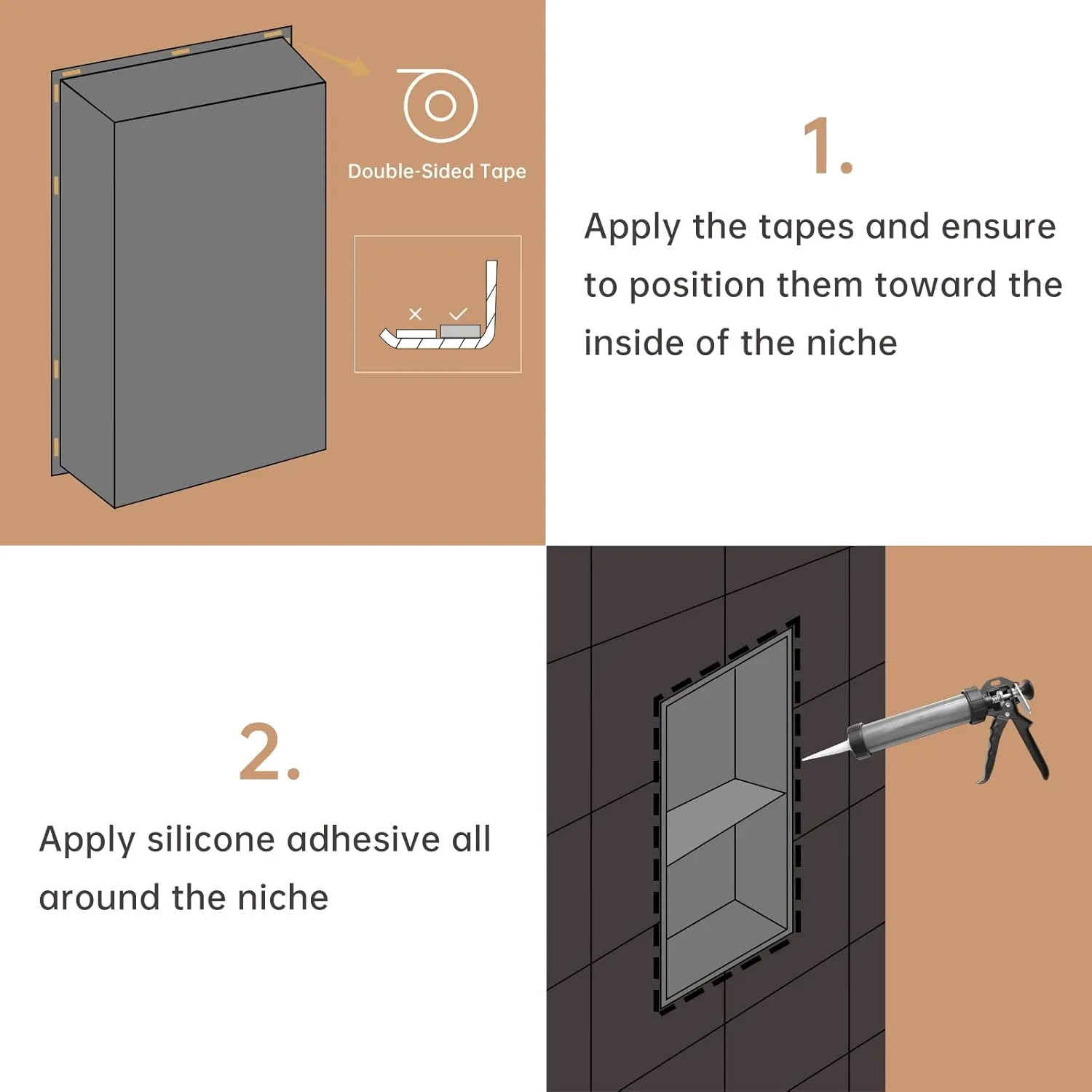 Double-Sided Tape

1.

Apply the tapes and ensure to position them toward the inside of the niche

2.

Apply silicone adhesive all around the niche