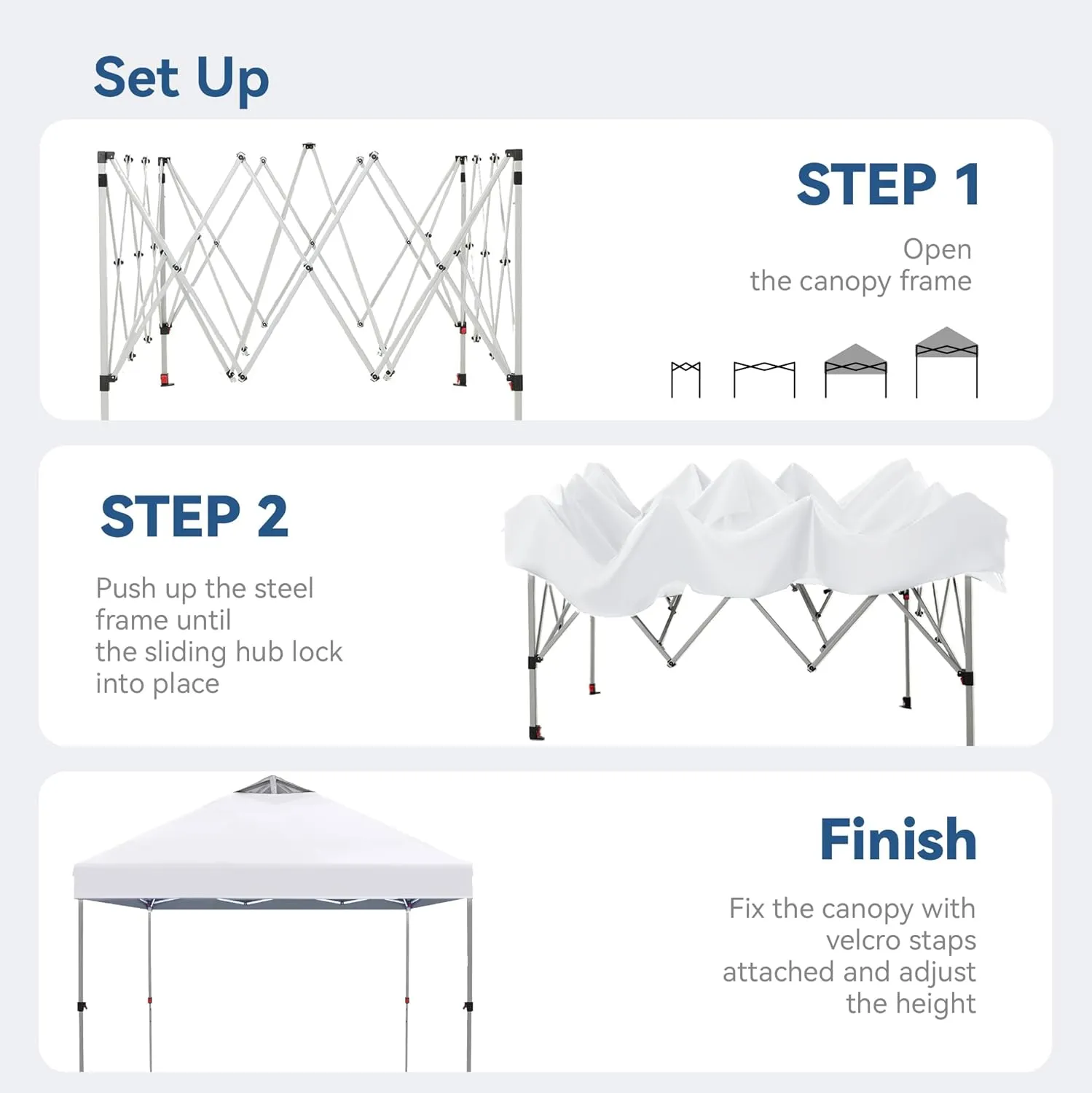 Set Up

STEP 1

Open
the canopy frame

STEP 2

Push up the steel frame until the sliding hub lock into place

Finish

Fix the canopy with velcro staps attached and adjust the height