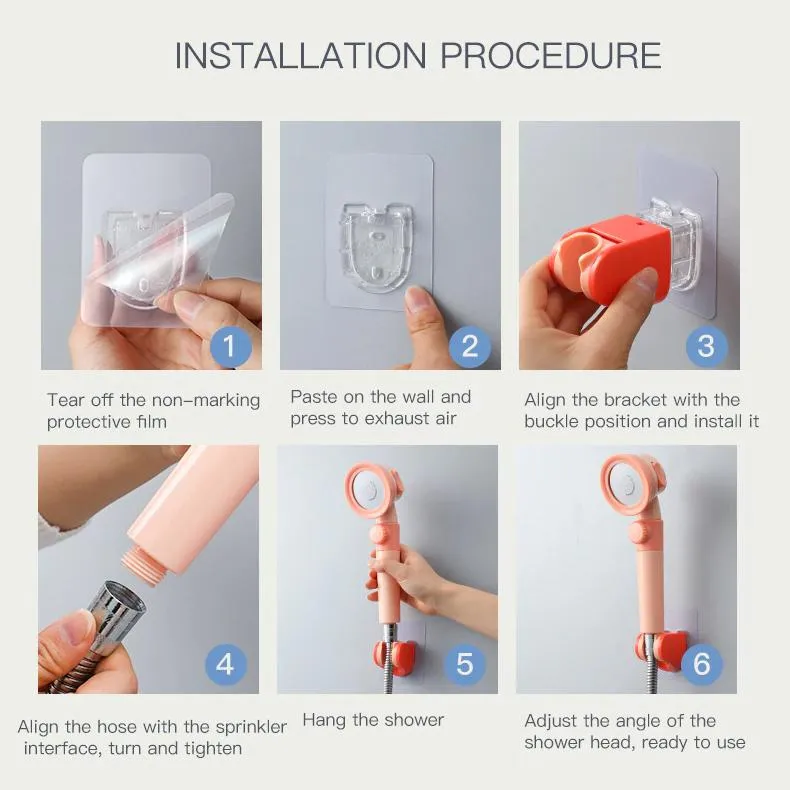 INSTALLATION PROCEDURE

1

Tear off the non-marking protective film

2

Paste on the wall and press to exhaust air

3

Align the bracket with the buckle position and install it

4

Align the hose with the sprinkler interface, turn and tighten

5

Hang the shower

6

Adjust the angle of the shower head, ready to use